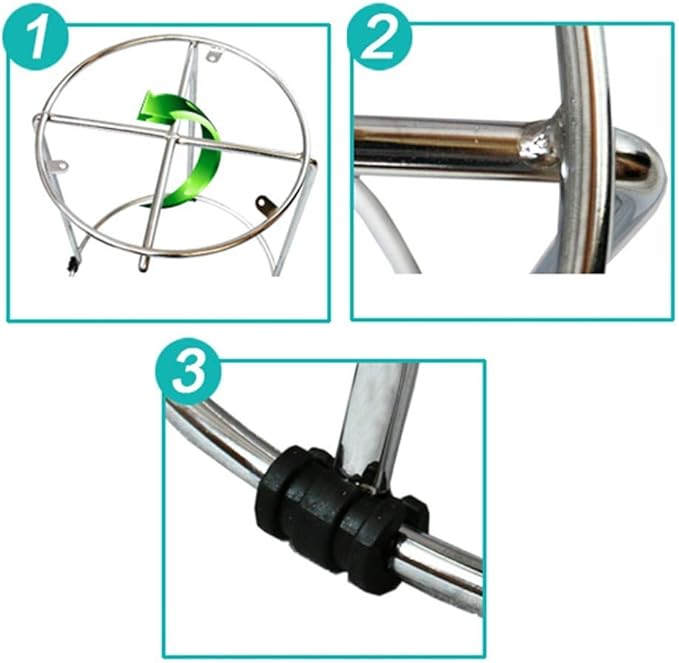 1

2

3